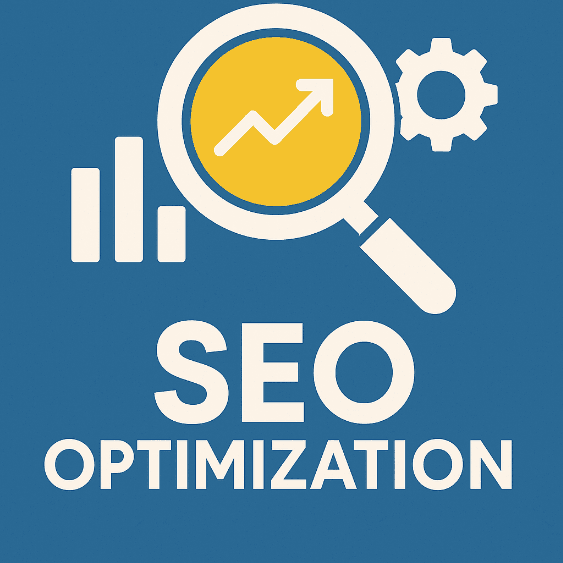 SEO
OPTIMIZATION